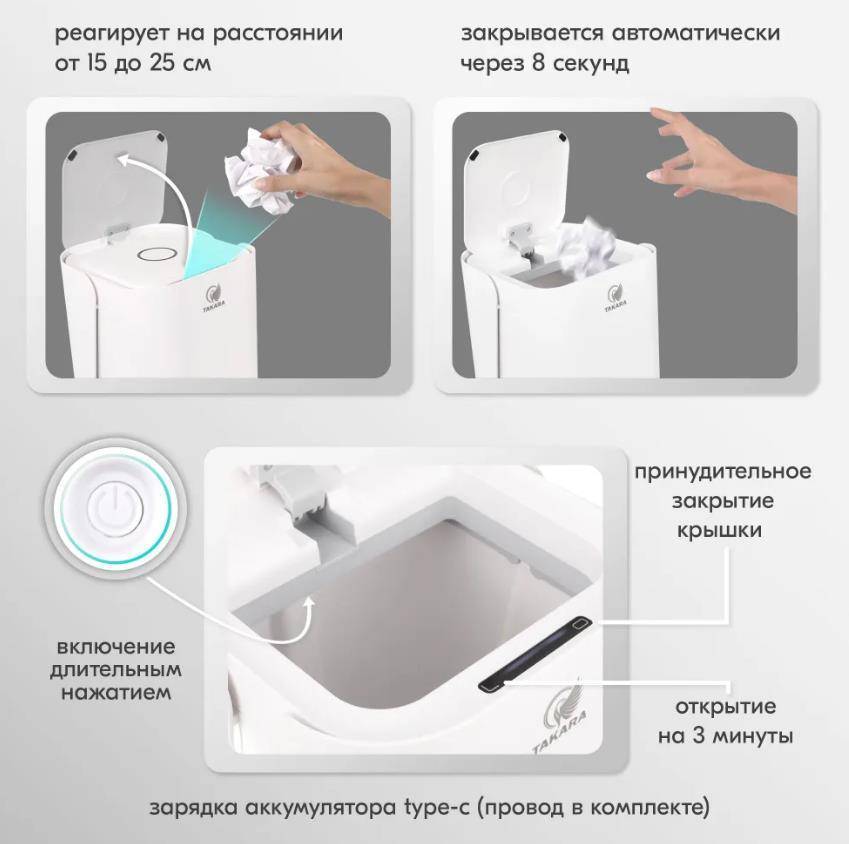 реагирует на расстоянии от 15 до 25 см

закрывается автоматически через 8 секунд

TAKARA

TAKARA

принудительное закрытие крышки

включение длительным нажатием

открытие на 3 минуты

TAKARA

зарядка аккумулятора type-c (провод в комплекте)